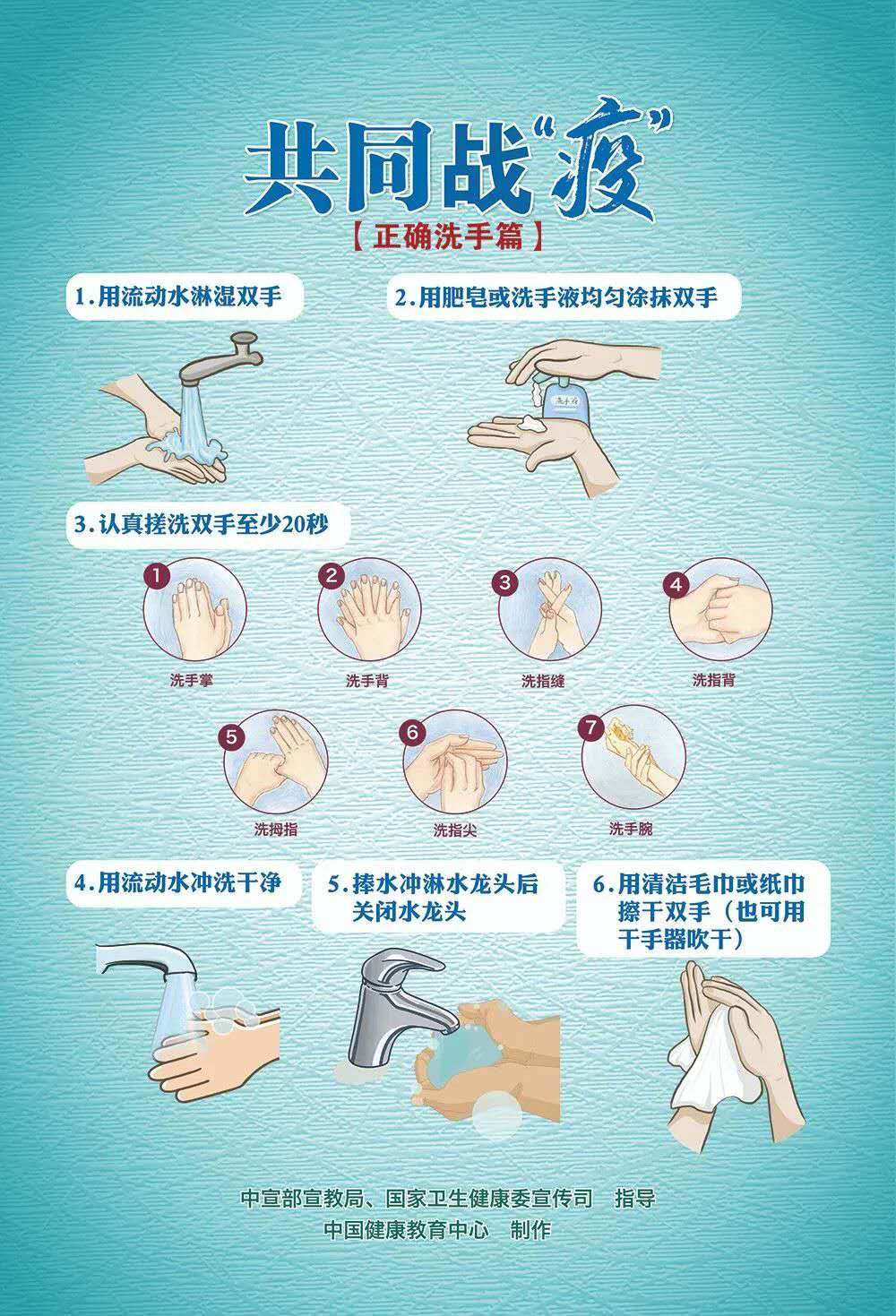 共同战“疫”

【正确洗手篇】

1.用流动水淋湿双手

2.用肥皂或洗手液均匀涂抹双手

洗手液

3.认真搓洗双手至少20秒

1 洗手掌

2 洗手背

3 洗指缝

4 洗指背

5 洗拇指

6 洗指尖

7 洗手腕

4.用流动水冲洗干净

5.捧水冲淋水龙头后关闭水龙头

6.用清洁毛巾或纸巾擦干双手（也可用干手器吹干）

中宣部宣教局、国家卫生健康委宣传司 指导

中国健康教育中心 制作